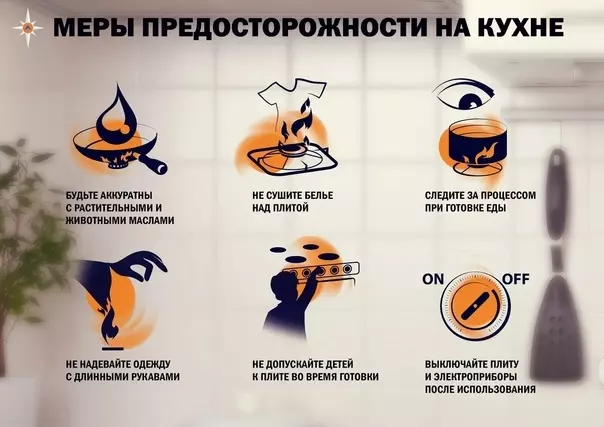 МЕРЫ ПРЕДОСТОРОЖНОСТИ НА КУХНЕ

БУДЬТЕ АККУРАТНЫ С РАСТИТЕЛЬНЫМИ И ЖИВОТНЫМИ МАСЛАМИ

НЕ СУШИТЕ БЕЛЬЕ НАД ПЛИТОЙ

СЛЕДИТЕ ЗА ПРОЦЕССОМ ПРИ ГОТОВКЕ ЕДЫ

НЕ НАДЕВАЙТЕ ОДЕЖДУ С ДЛИННЫМИ РУКАВАМИ

НЕ ДОПУСКАЙТЕ ДЕТЕЙ К ПЛИТЕ ВО ВРЕМЯ ГОТОВКИ

ON OFF

ВЫКЛЮЧАЙТЕ ПЛИТУ И ЭЛЕКТРОПРИБОРЫ ПОСЛЕ ИСПОЛЬЗОВАНИЯ